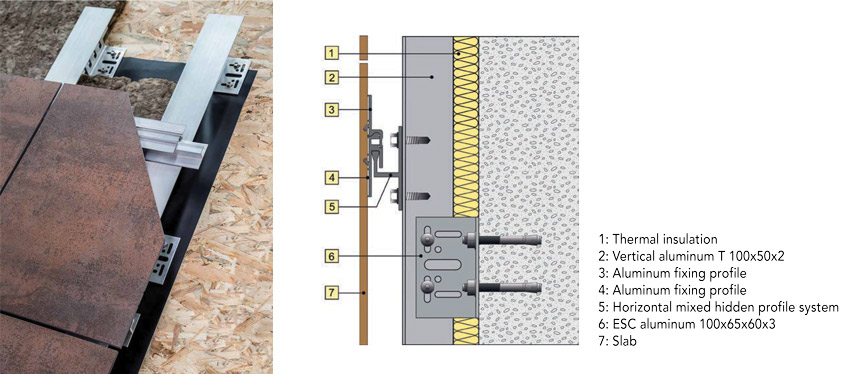 1
2
3
4
5
6
7

1: Thermal insulation
2: Vertical aluminum T 100x50x2
3: Aluminum fixing profile
4: Aluminum fixing profile
5: Horizontal mixed hidden profile system
6: ESC aluminum 100x65x60x3
7: Slab